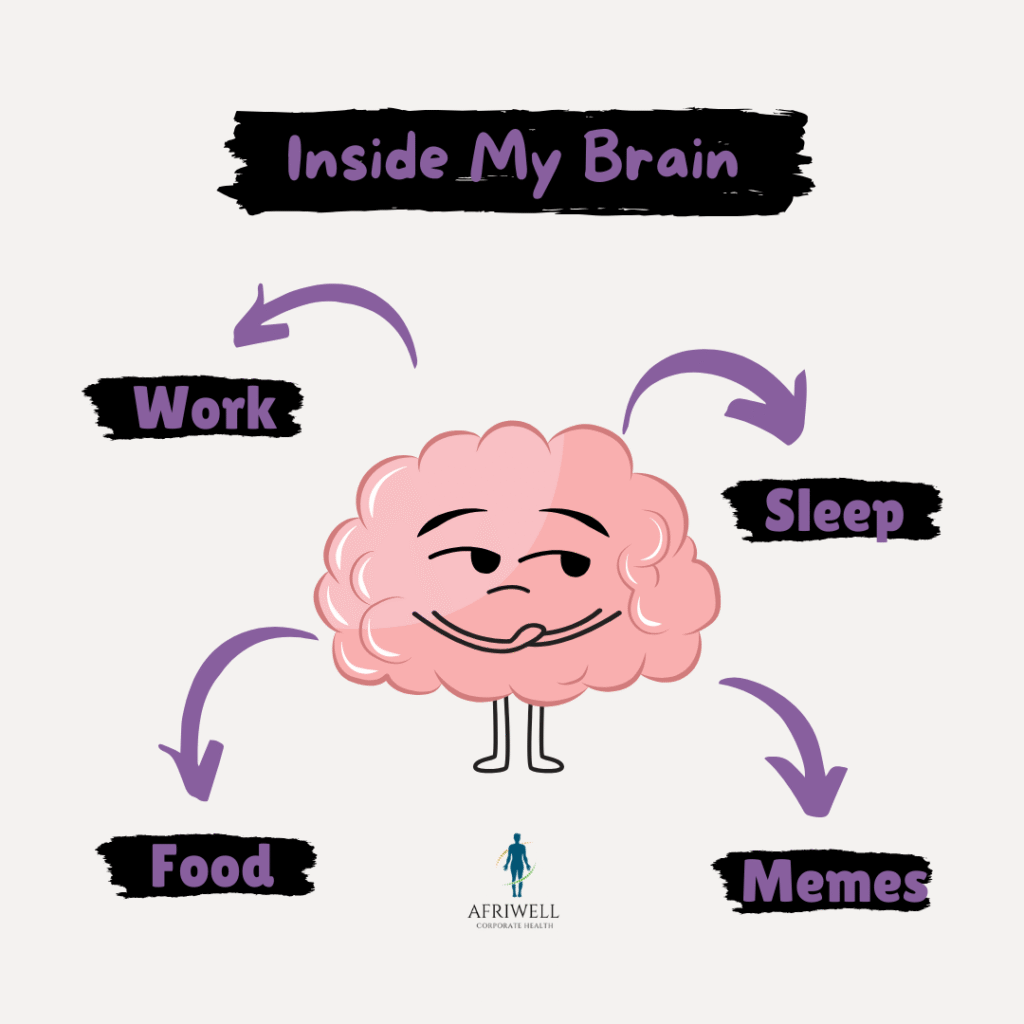 Inside My Brain

Work

Sleep

Food

Memes

AFRIWELL
CORPORATE HEALTH